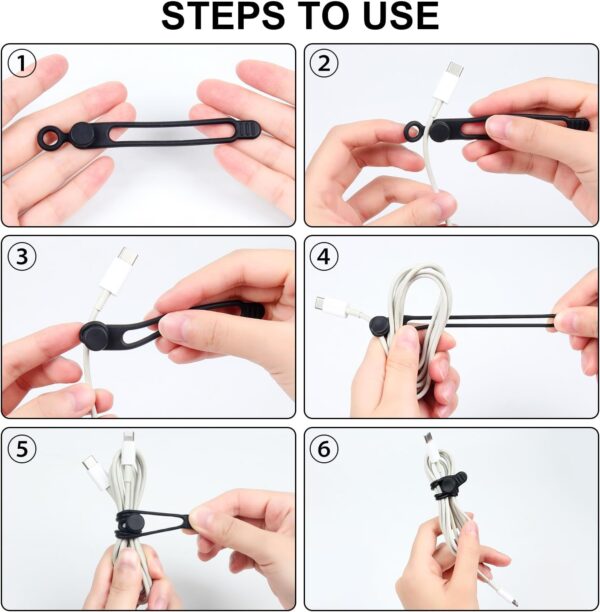 STEPS TO USE

1

2

3

4

5

6